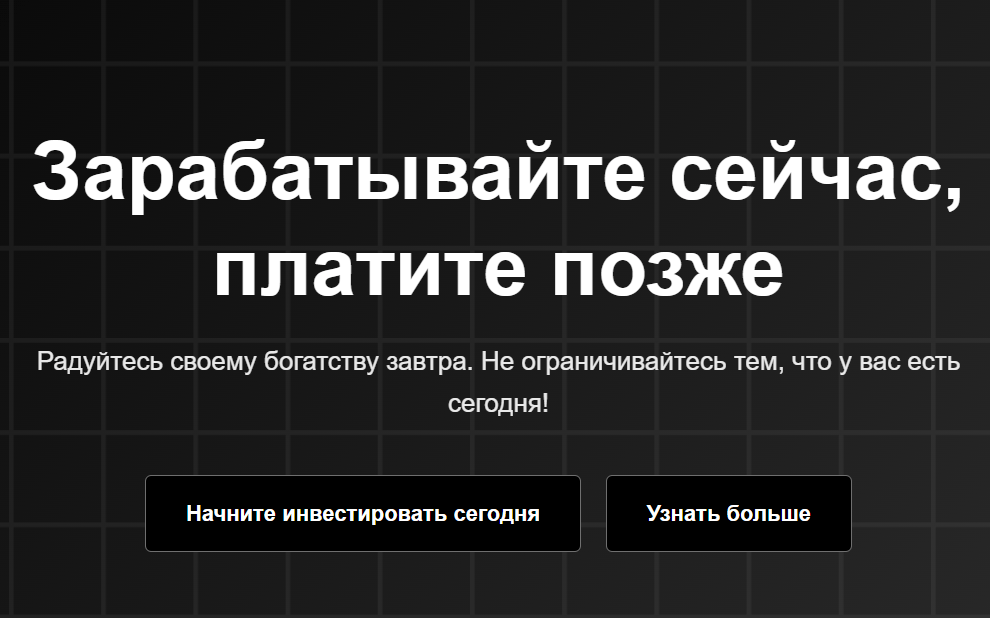 Зарабатывайте сейчас, платите позже

Радуйтесь своему богатству завтра. Не ограничивайтесь тем, что у вас есть сегодня!

Начните инвестировать сегодня

Узнать больше